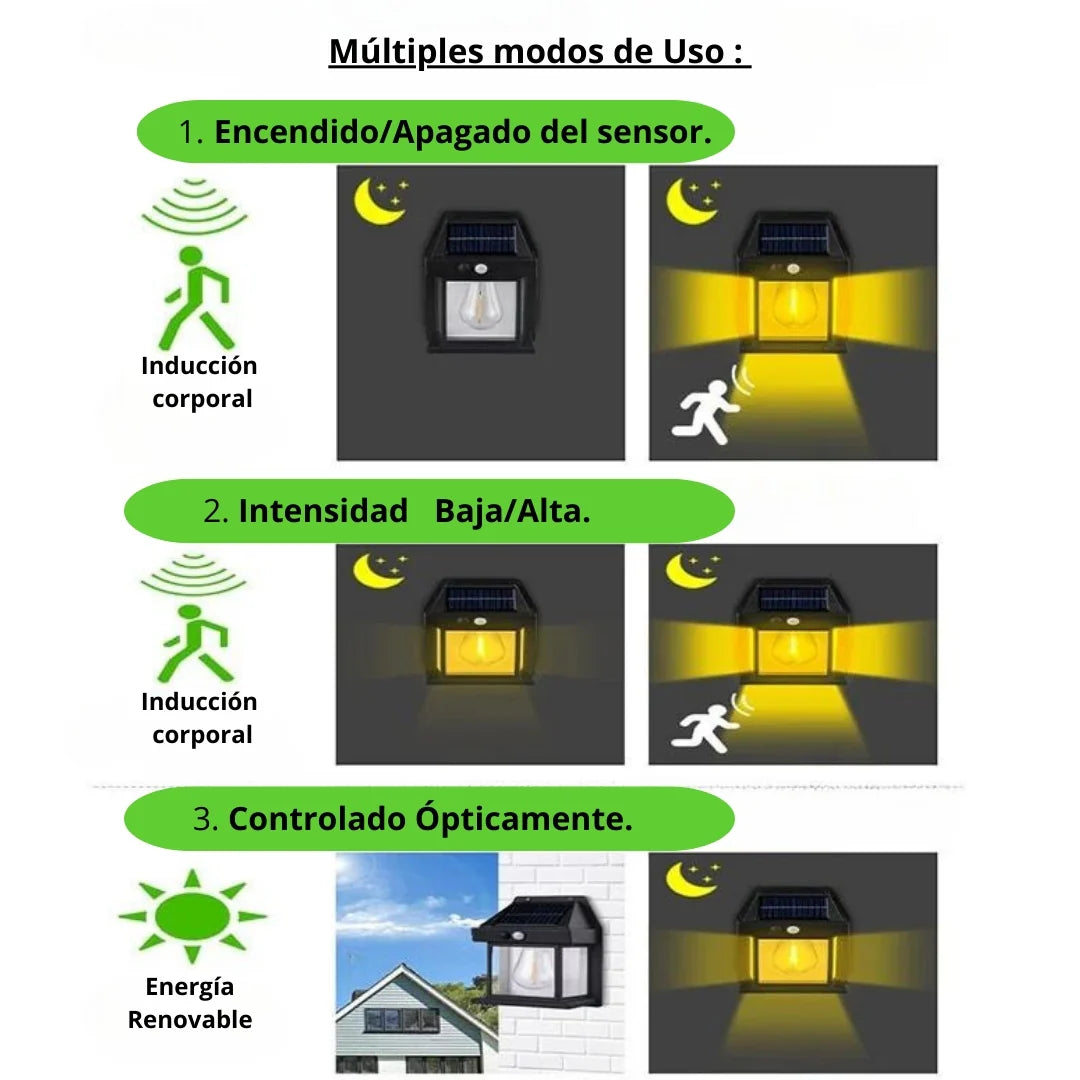 Múltiples modos de Uso :

1. Encendido/Apagado del sensor.

Inducción corporal

2. Intensidad Baja/Alta.

Inducción corporal

3. Controlado Ópticamente.

Energía Renovable